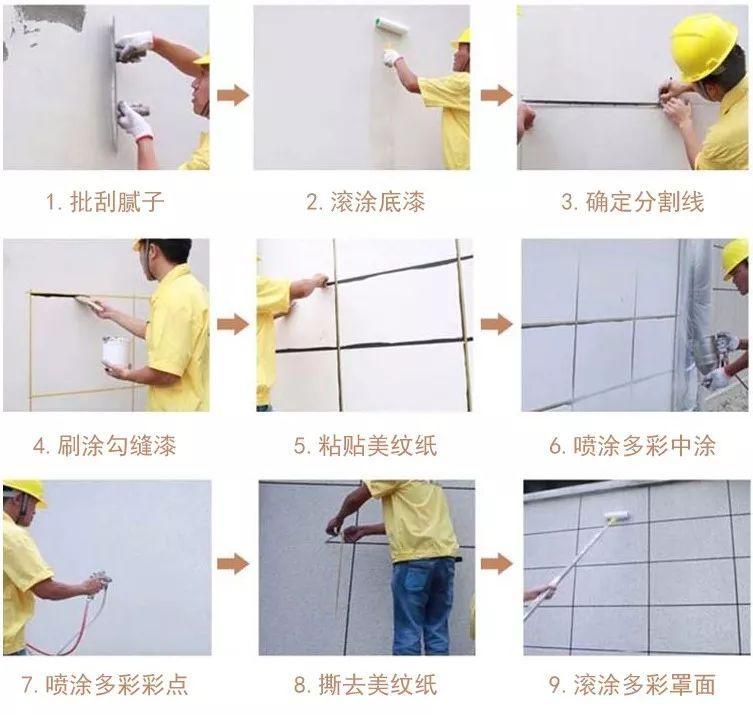 1. 批刮腻子

2. 滚涂底漆

3. 确定分割线

4. 刷涂勾缝漆

5. 粘贴美纹纸

6. 喷涂多彩中涂

7. 喷涂多彩彩点

8. 撕去美纹纸

9. 滚涂多彩罩面